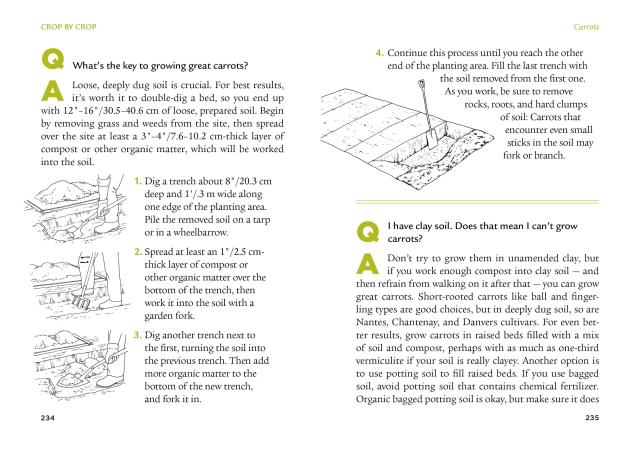 CROP BY CROP

Q What's the key to growing great carrots?

A Loose, deeply dug soil is crucial. For best results, it's worth it to double-dig a bed, so you end up with 12"–16"/30.5–40.6 cm of loose, prepared soil. Begin by removing grass and weeds from the site, then spread over the site at least a 3"–4"/7.6–10.2 cm-thick layer of compost or other organic matter, which will be worked into the soil.

1. Dig a trench about 8"/20.3 cm deep and 1'/.3 m wide along one edge of the planting area. Pile the removed soil on a tarp or in a wheelbarrow.

2. Spread at least an 1"/2.5 cm-thick layer of compost or other organic matter over the bottom of the trench, then work it into the soil with a garden fork.

3. Dig another trench next to the first, turning the soil into the previous trench. Then add more organic matter to the bottom of the new trench, and fork it in.

234

Carrots

4. Continue this process until you reach the other end of the planting area. Fill the last trench with the soil removed from the first one. As you work, be sure to remove rocks, roots, and hard clumps of soil: Carrots that encounter even small sticks in the soil may fork or branch.

Q I have clay soil. Does that mean I can't grow carrots?

A Don't try to grow them in unamended clay, but if you work enough compost into clay soil — and then refrain from walking on it after that — you can grow great carrots. Short-rooted carrots like ball and fingerling types are good choices, but in deeply dug soil, so are Nantes, Chantenay, and Danvers cultivars. For even better results, grow carrots in raised beds filled with a mix of soil and compost, perhaps with as much as one-third vermiculite if your soil is really clayey. Another option is to use potting soil to fill raised beds. If you use bagged soil, avoid potting soil that contains chemical fertilizer. Organic bagged potting soil is okay, but make sure it does

235