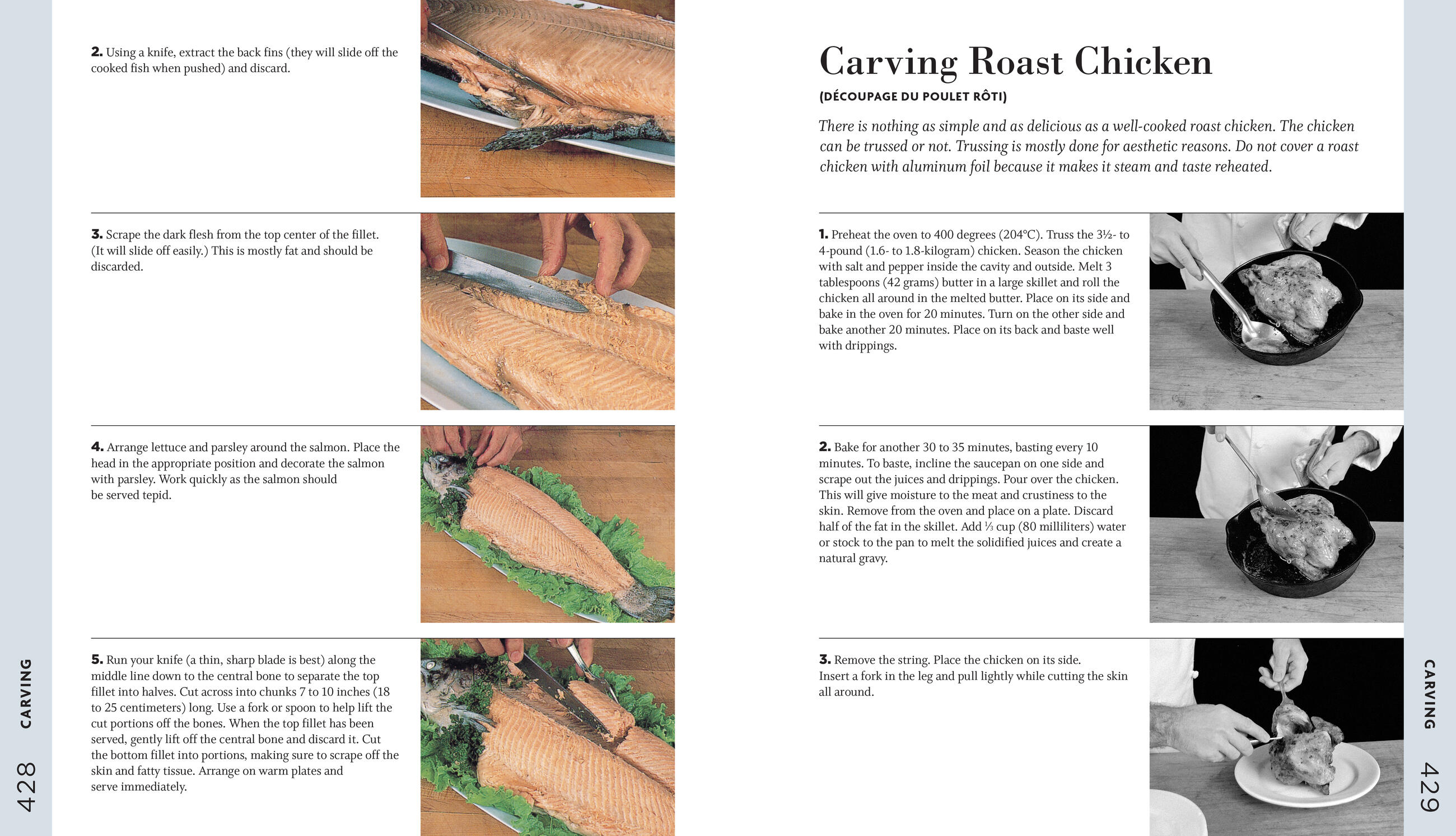 2. Using a knife, extract the back fins (they will slide off the cooked fish when pushed) and discard.

3. Scrape the dark flesh from the top center of the fillet. (It will slide off easily.) This is mostly fat and should be discarded.

4. Arrange lettuce and parsley around the salmon. Place the head in the appropriate position and decorate the salmon with parsley. Work quickly as the salmon should be served tepid.

5. Run your knife (a thin, sharp blade is best) along the middle line down to the central bone to separate the top fillet into halves. Cut across into chunks 7 to 10 inches (18 to 25 centimeters) long. Use a fork or spoon to help lift the cut portions off the bones. When the top fillet has been served, gently lift off the central bone and discard it. Cut the bottom fillet into portions, making sure to scrape off the skin and fatty tissue. Arrange on warm plates and serve immediately.

CARVING

428

Carving Roast Chicken

(DÉCOUPAGE DU POULET RÔTI)

There is nothing as simple and as delicious as a well-cooked roast chicken. The chicken can be trussed or not. Trussing is mostly done for aesthetic reasons. Do not cover a roast chicken with aluminum foil because it makes it steam and taste reheated.

1. Preheat the oven to 400 degrees (204°C). Truss the 3½- to 4-pound (1.6- to 1.8-kilogram) chicken. Season the chicken with salt and pepper inside the cavity and outside. Melt 3 tablespoons (42 grams) butter in a large skillet and roll the chicken all around in the melted butter. Place on its side and bake in the oven for 20 minutes. Turn on the other side and bake another 20 minutes. Place on its back and baste well with drippings.

2. Bake for another 30 to 35 minutes, basting every 10 minutes. To baste, incline the saucepan on one side and scrape out the juices and drippings. Pour over the chicken. This will give moisture to the meat and crustiness to the skin. Remove from the oven and place on a plate. Discard half of the fat in the skillet. Add ⅓ cup (80 milliliters) water or stock to the pan to melt the solidified juices and create a natural gravy.

3. Remove the string. Place the chicken on its side. Insert a fork in the leg and pull lightly while cutting the skin all around.

CARVING

429