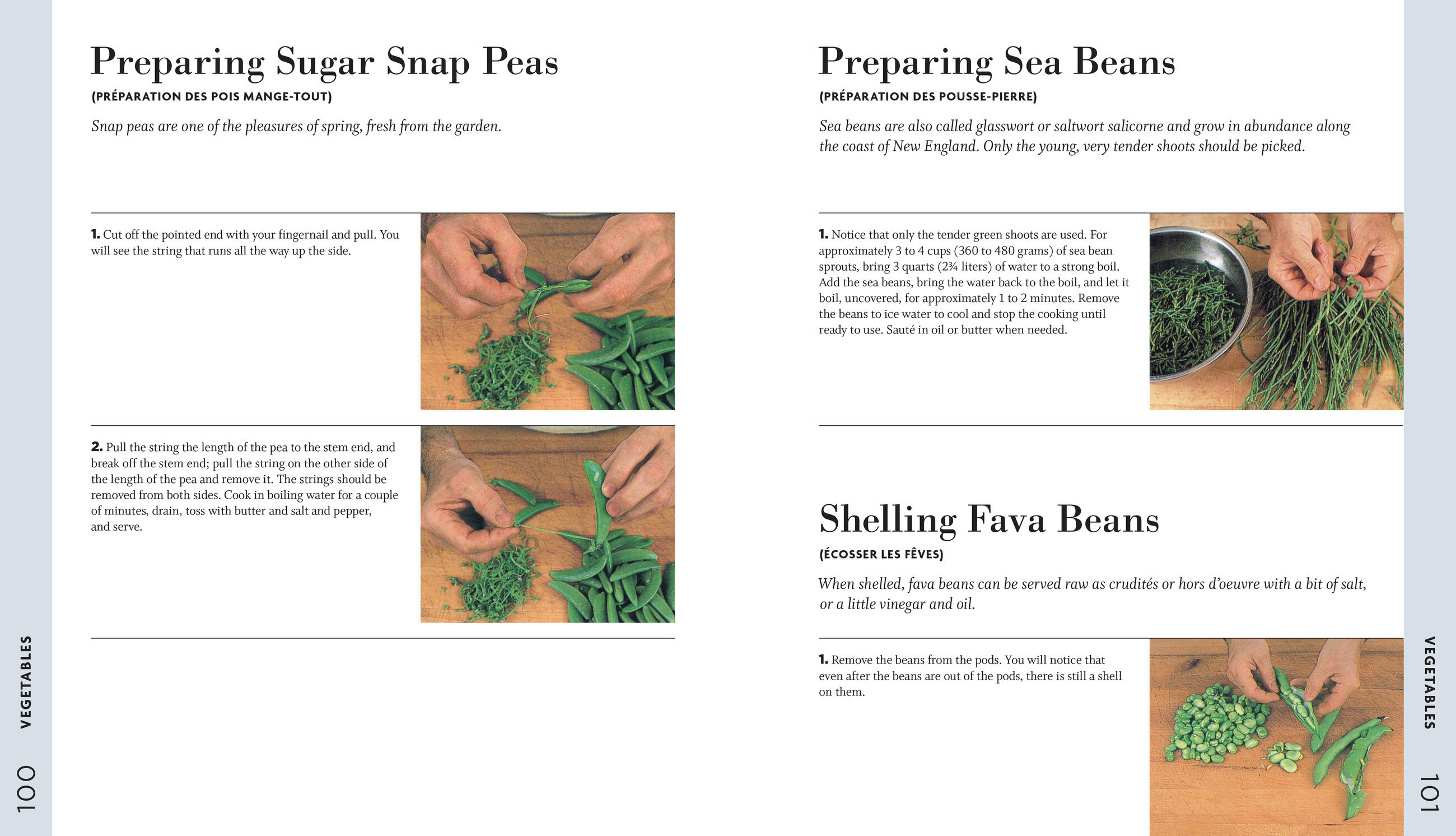 Preparing Sugar Snap Peas

(PRÉPARATION DES POIS MANGE-TOUT)

Snap peas are one of the pleasures of spring, fresh from the garden.

1. Cut off the pointed end with your fingernail and pull. You will see the string that runs all the way up the side.

2. Pull the string the length of the pea to the stem end, and break off the stem end; pull the string on the other side of the length of the pea and remove it. The strings should be removed from both sides. Cook in boiling water for a couple of minutes, drain, toss with butter and salt and pepper, and serve.

VEGETABLES

100

Preparing Sea Beans

(PRÉPARATION DES POUSSE-PIERRE)

Sea beans are also called glasswort or saltwort salicorne and grow in abundance along the coast of New England. Only the young, very tender shoots should be picked.

1. Notice that only the tender green shoots are used. For approximately 3 to 4 cups (360 to 480 grams) of sea bean sprouts, bring 3 quarts (2¾ liters) of water to a strong boil. Add the sea beans, bring the water back to the boil, and let it boil, uncovered, for approximately 1 to 2 minutes. Remove the beans to ice water to cool and stop the cooking until ready to use. Sauté in oil or butter when needed.

Shelling Fava Beans

(ÉCOSSER LES FÈVES)

When shelled, fava beans can be served raw as crudités or hors d'oeuvre with a bit of salt, or a little vinegar and oil.

1. Remove the beans from the pods. You will notice that even after the beans are out of the pods, there is still a shell on them.

VEGETABLES

101