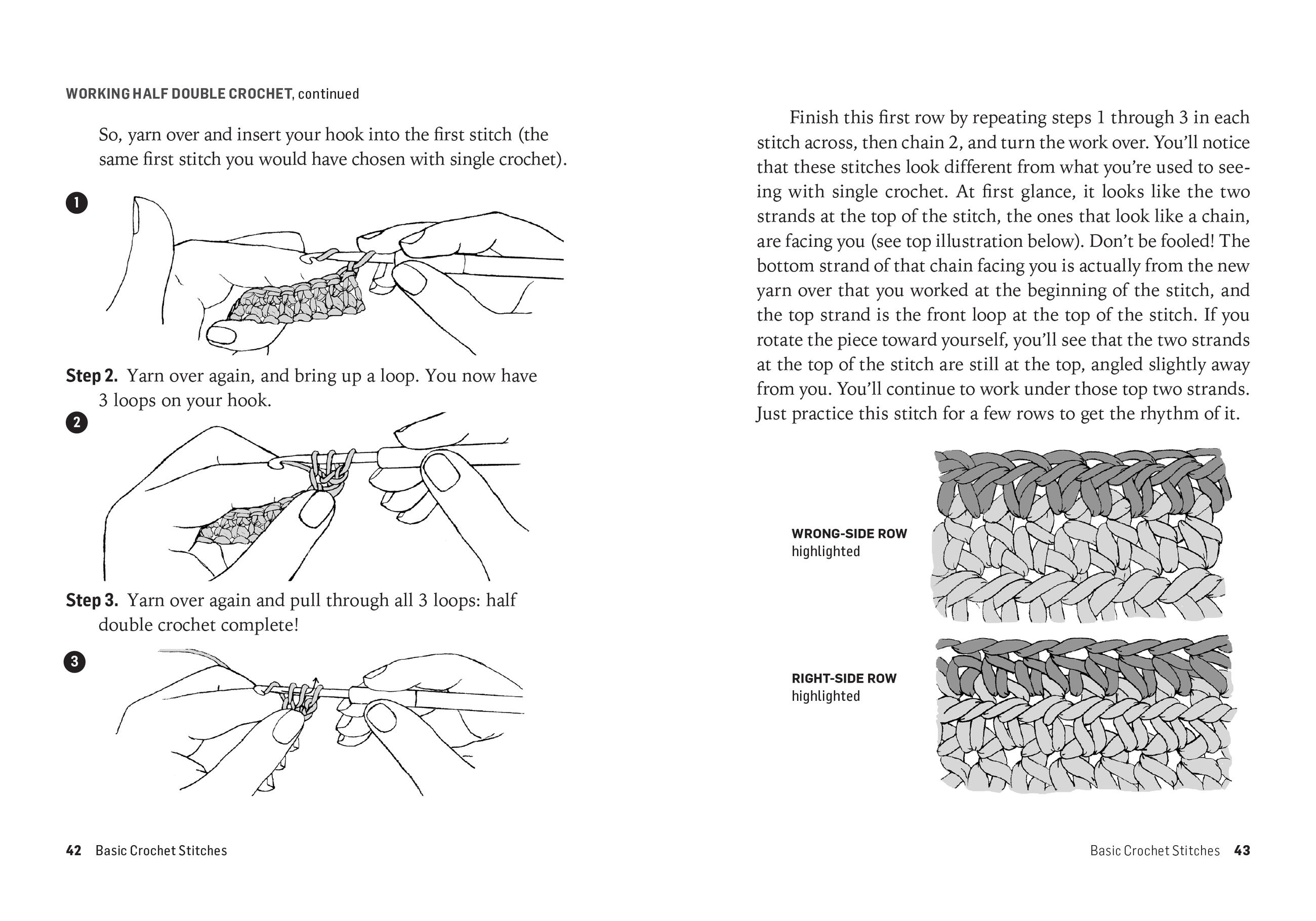 WORKING HALF DOUBLE CROCHET, continued

So, yarn over and insert your hook into the first stitch (the same first stitch you would have chosen with single crochet).

1

Step 2. Yarn over again, and bring up a loop. You now have 3 loops on your hook.

2

Step 3. Yarn over again and pull through all 3 loops: half double crochet complete!

3

42 Basic Crochet Stitches

Finish this first row by repeating steps 1 through 3 in each stitch across, then chain 2, and turn the work over. You'll notice that these stitches look different from what you're used to seeing with single crochet. At first glance, it looks like the two strands at the top of the stitch, the ones that look like a chain, are facing you (see top illustration below). Don't be fooled! The bottom strand of that chain facing you is actually from the new yarn over that you worked at the beginning of the stitch, and the top strand is the front loop at the top of the stitch. If you rotate the piece toward yourself, you'll see that the two strands at the top of the stitch are still at the top, angled slightly away from you. You'll continue to work under those top two strands. Just practice this stitch for a few rows to get the rhythm of it.

WRONG-SIDE ROW highlighted

RIGHT-SIDE ROW highlighted

Basic Crochet Stitches 43