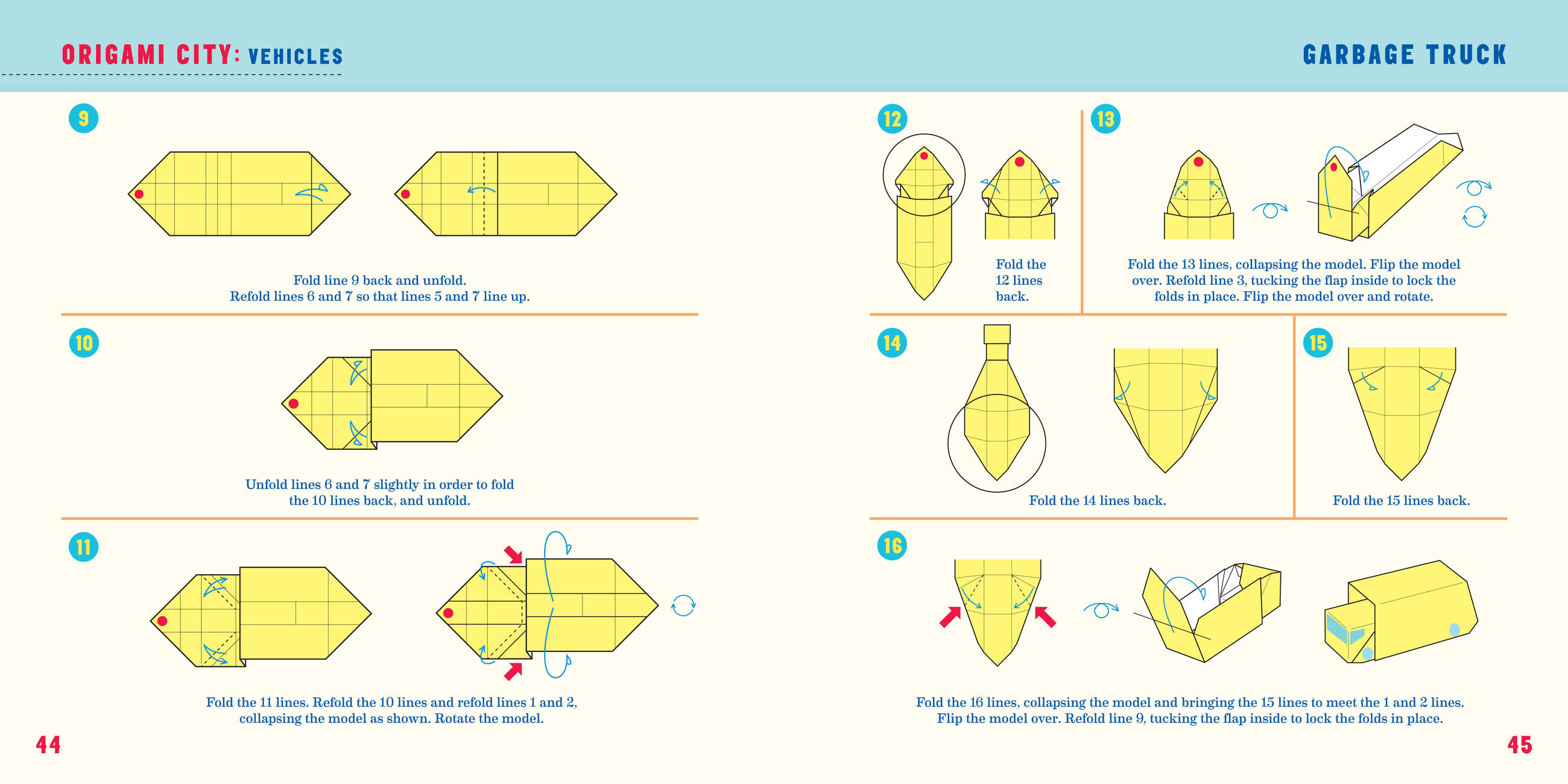 ORIGAMI CITY: VEHICLES

9

Fold line 9 back and unfold.
Refold lines 6 and 7 so that lines 5 and 7 line up.

10

Unfold lines 6 and 7 slightly in order to fold the 10 lines back, and unfold.

11

Fold the 11 lines. Refold the 10 lines and refold lines 1 and 2, collapsing the model as shown. Rotate the model.

44

GARBAGE TRUCK

12

Fold the 12 lines back.

13

Fold the 13 lines, collapsing the model. Flip the model over. Refold line 3, tucking the flap inside to lock the folds in place. Flip the model over and rotate.

14

Fold the 14 lines back.

15

Fold the 15 lines back.

16

Fold the 16 lines, collapsing the model and bringing the 15 lines to meet the 1 and 2 lines. Flip the model over. Refold line 9, tucking the flap inside to lock the folds in place.

45