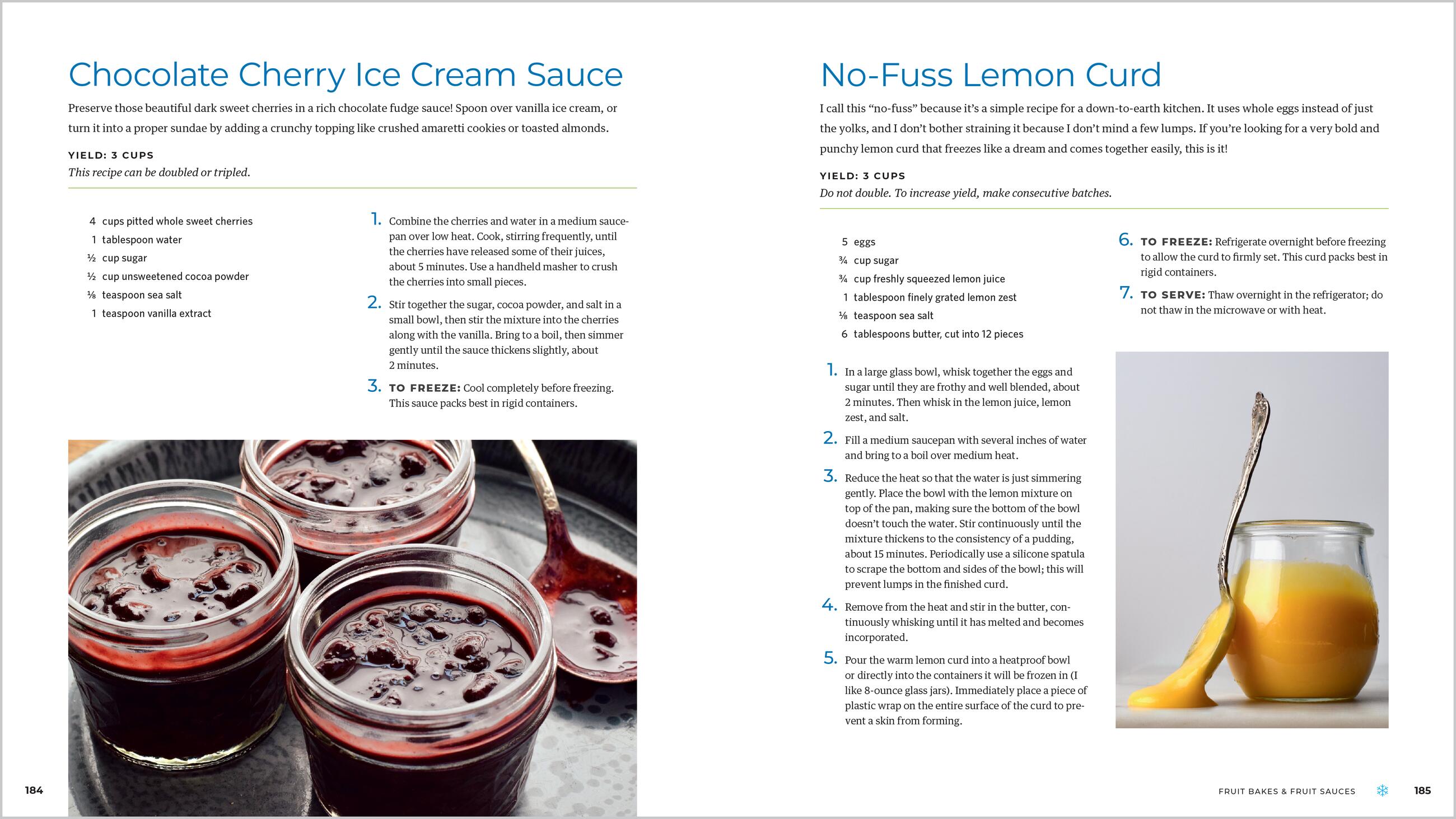 Chocolate Cherry Ice Cream Sauce

Preserve those beautiful dark sweet cherries in a rich chocolate fudge sauce! Spoon over vanilla ice cream, or turn it into a proper sundae by adding a crunchy topping like crushed amaretti cookies or toasted almonds.

YIELD: 3 CUPS
This recipe can be doubled or tripled.

4 cups pitted whole sweet cherries
1 tablespoon water
½ cup sugar
½ cup unsweetened cocoa powder
⅛ teaspoon sea salt
1 teaspoon vanilla extract

1. Combine the cherries and water in a medium saucepan over low heat. Cook, stirring frequently, until the cherries have released some of their juices, about 5 minutes. Use a handheld masher to crush the cherries into small pieces.

2. Stir together the sugar, cocoa powder, and salt in a small bowl, then stir the mixture into the cherries along with the vanilla. Bring to a boil, then simmer gently until the sauce thickens slightly, about 2 minutes.

3. TO FREEZE: Cool completely before freezing. This sauce packs best in rigid containers.

184

No-Fuss Lemon Curd

I call this “no-fuss” because it’s a simple recipe for a down-to-earth kitchen. It uses whole eggs instead of just the yolks, and I don’t bother straining it because I don’t mind a few lumps. If you’re looking for a very bold and punchy lemon curd that freezes like a dream and comes together easily, this is it!

YIELD: 3 CUPS
Do not double. To increase yield, make consecutive batches.

5 eggs
¾ cup sugar
¾ cup freshly squeezed lemon juice
1 tablespoon finely grated lemon zest
⅛ teaspoon sea salt
6 tablespoons butter, cut into 12 pieces

1. In a large glass bowl, whisk together the eggs and sugar until they are frothy and well blended, about 2 minutes. Then whisk in the lemon juice, lemon zest, and salt.

2. Fill a medium saucepan with several inches of water and bring to a boil over medium heat.

3. Reduce the heat so that the water is just simmering gently. Place the bowl with the lemon mixture on top of the pan, making sure the bottom of the bowl doesn’t touch the water. Stir continuously until the mixture thickens to the consistency of a pudding, about 15 minutes. Periodically use a silicone spatula to scrape the bottom and sides of the bowl; this will prevent lumps in the finished curd.

4. Remove from the heat and stir in the butter, continuously whisking until it has melted and becomes incorporated.

5. Pour the warm lemon curd into a heatproof bowl or directly into the containers it will be frozen in (I like 8-ounce glass jars). Immediately place a piece of plastic wrap on the entire surface of the curd to prevent a skin from forming.

6. TO FREEZE: Refrigerate overnight before freezing to allow the curd to firmly set. This curd packs best in rigid containers.

7. TO SERVE: Thaw overnight in the refrigerator; do not thaw in the microwave or with heat.

FRUIT BAKES & FRUIT SAUCES 185