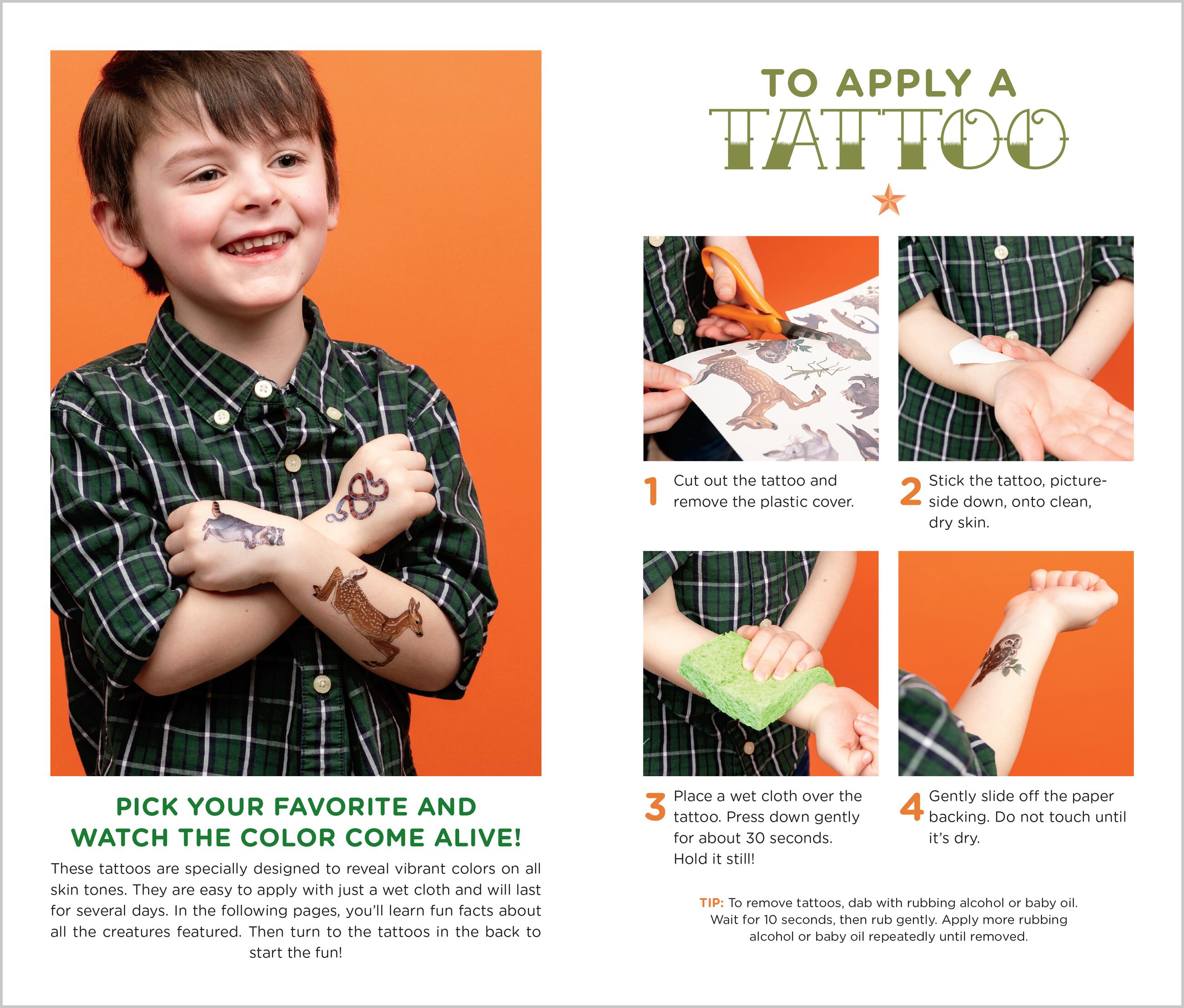 PICK YOUR FAVORITE AND WATCH THE COLOR COME ALIVE!

These tattoos are specially designed to reveal vibrant colors on all skin tones. They are easy to apply with just a wet cloth and will last for several days. In the following pages, you'll learn fun facts about all the creatures featured. Then turn to the tattoos in the back to start the fun!

TO APPLY A TATTOO

1 Cut out the tattoo and remove the plastic cover.

2 Stick the tattoo, picture-side down, onto clean, dry skin.

3 Place a wet cloth over the tattoo. Press down gently for about 30 seconds. Hold it still!

4 Gently slide off the paper backing. Do not touch until it's dry.

TIP: To remove tattoos, dab with rubbing alcohol or baby oil. Wait for 10 seconds, then rub gently. Apply more rubbing alcohol or baby oil repeatedly until removed.