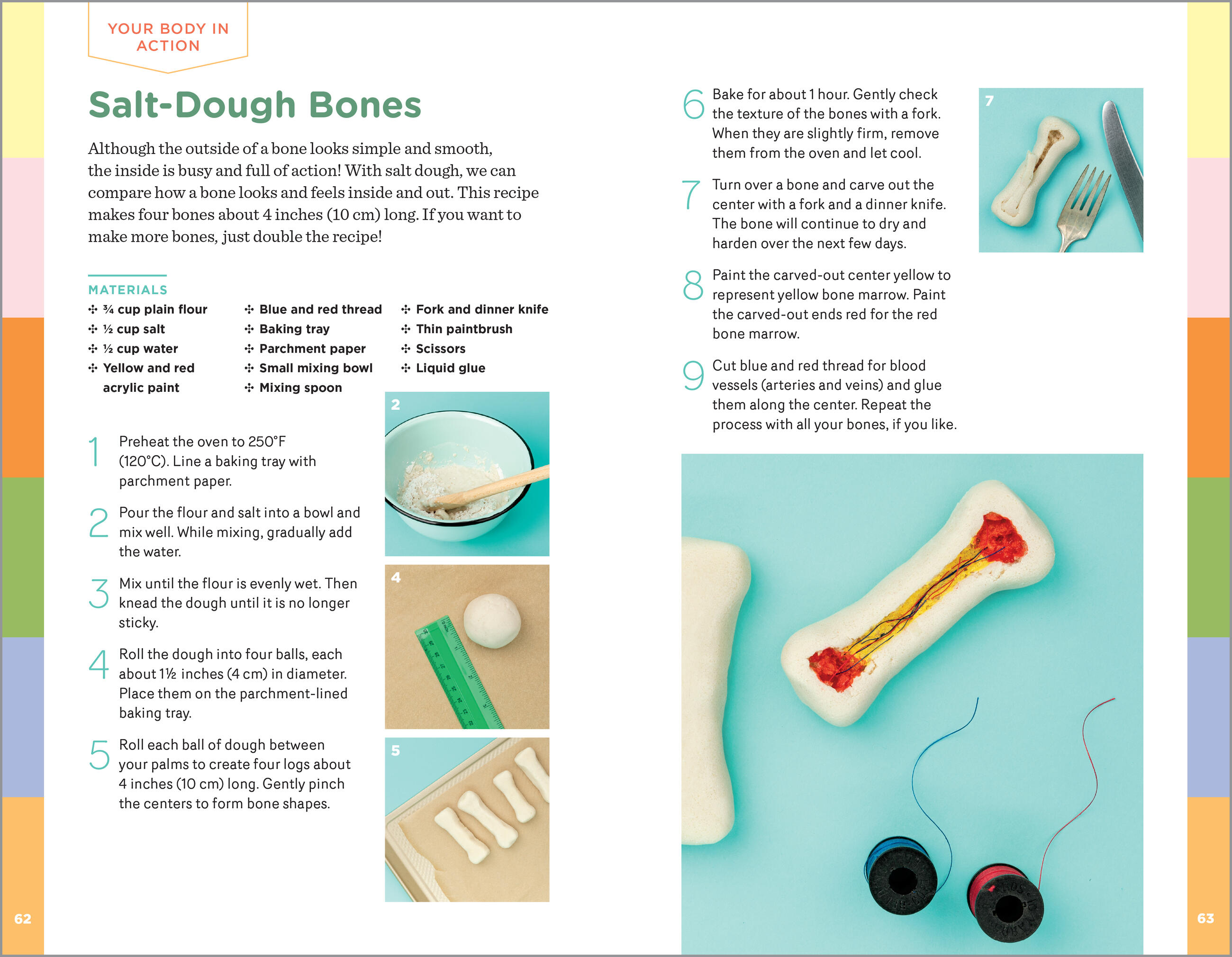 YOUR BODY IN ACTION

Salt-Dough Bones

Although the outside of a bone looks simple and smooth, the inside is busy and full of action! With salt dough, we can compare how a bone looks and feels inside and out. This recipe makes four bones about 4 inches (10 cm) long. If you want to make more bones, just double the recipe!

MATERIALS

✣ ¾ cup plain flour
✣ ½ cup salt
✣ ½ cup water
✣ Yellow and red acrylic paint

✣ Blue and red thread
✣ Baking tray
✣ Parchment paper
✣ Small mixing bowl
✣ Mixing spoon

✣ Fork and dinner knife
✣ Thin paintbrush
✣ Scissors
✣ Liquid glue

1 Preheat the oven to 250°F (120°C). Line a baking tray with parchment paper.

2 Pour the flour and salt into a bowl and mix well. While mixing, gradually add the water.

3 Mix until the flour is evenly wet. Then knead the dough until it is no longer sticky.

4 Roll the dough into four balls, each about 1½ inches (4 cm) in diameter. Place them on the parchment-lined baking tray.

5 Roll each ball of dough between your palms to create four logs about 4 inches (10 cm) long. Gently pinch the centers to form bone shapes.

2

4

5

6 Bake for about 1 hour. Gently check the texture of the bones with a fork. When they are slightly firm, remove them from the oven and let cool.

7 Turn over a bone and carve out the center with a fork and a dinner knife. The bone will continue to dry and harden over the next few days.

8 Paint the carved-out center yellow to represent yellow bone marrow. Paint the carved-out ends red for the red bone marrow.

9 Cut blue and red thread for blood vessels (arteries and veins) and glue them along the center. Repeat the process with all your bones, if you like.

7

62

63