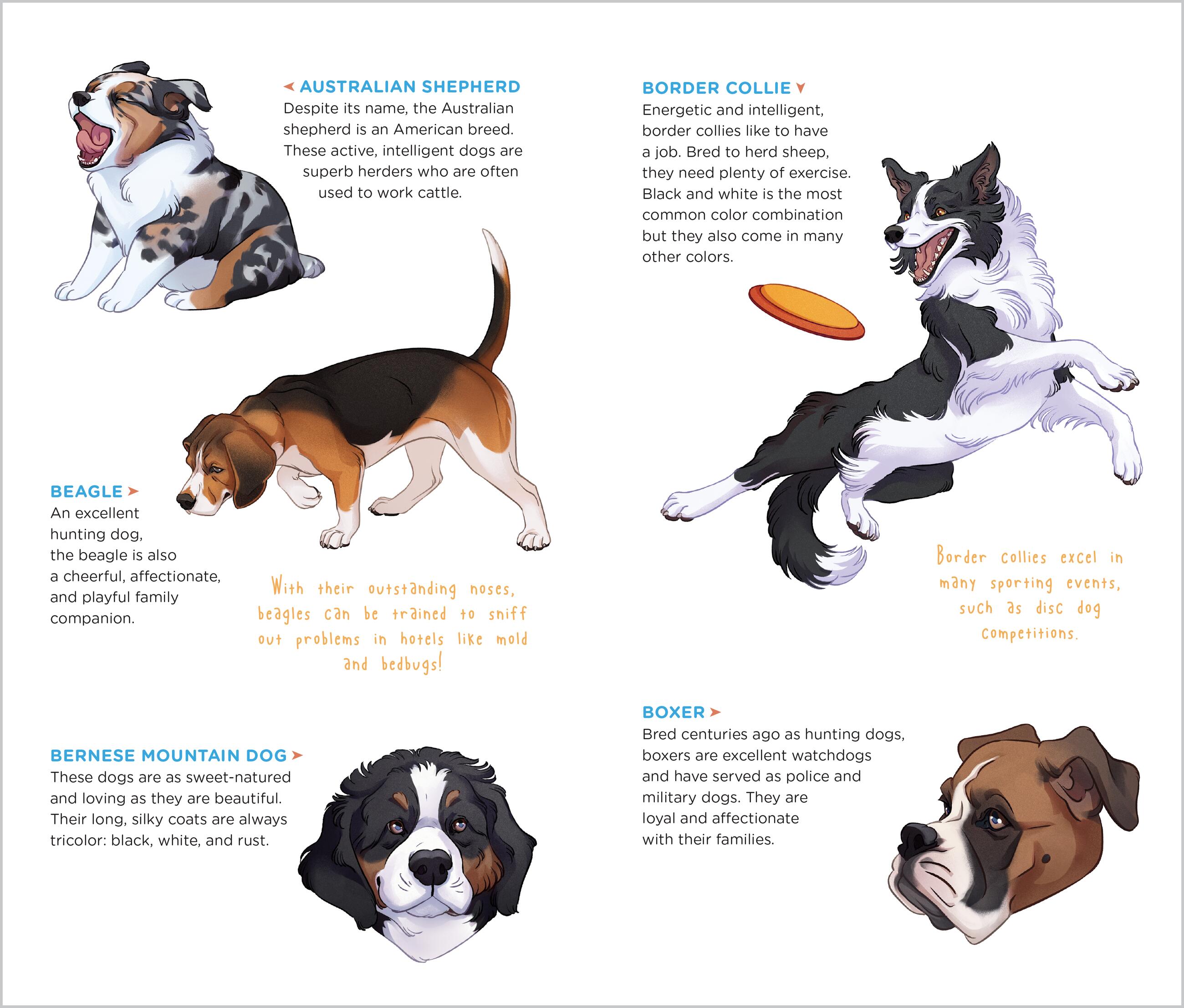 AUSTRALIAN SHEPHERD
Despite its name, the Australian shepherd is an American breed. These active, intelligent dogs are superb herders who are often used to work cattle.

BEAGLE
An excellent hunting dog, the beagle is also a cheerful, affectionate, and playful family companion.

With their outstanding noses, beagles can be trained to sniff out problems in hotels like mold and bedbugs!

BERNESE MOUNTAIN DOG
These dogs are as sweet-natured and loving as they are beautiful. Their long, silky coats are always tricolor: black, white, and rust.

BORDER COLLIE
Energetic and intelligent, border collies like to have a job. Bred to herd sheep, they need plenty of exercise. Black and white is the most common color combination but they also come in many other colors.

Border collies excel in many sporting events, such as disc dog competitions.

BOXER
Bred centuries ago as hunting dogs, boxers are excellent watchdogs and have served as police and military dogs. They are loyal and affectionate with their families.